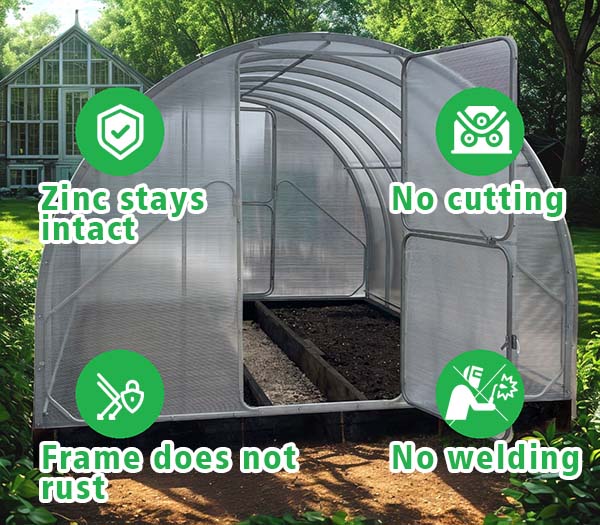 Zinc stays intact

No cutting

Frame does not rust

No welding